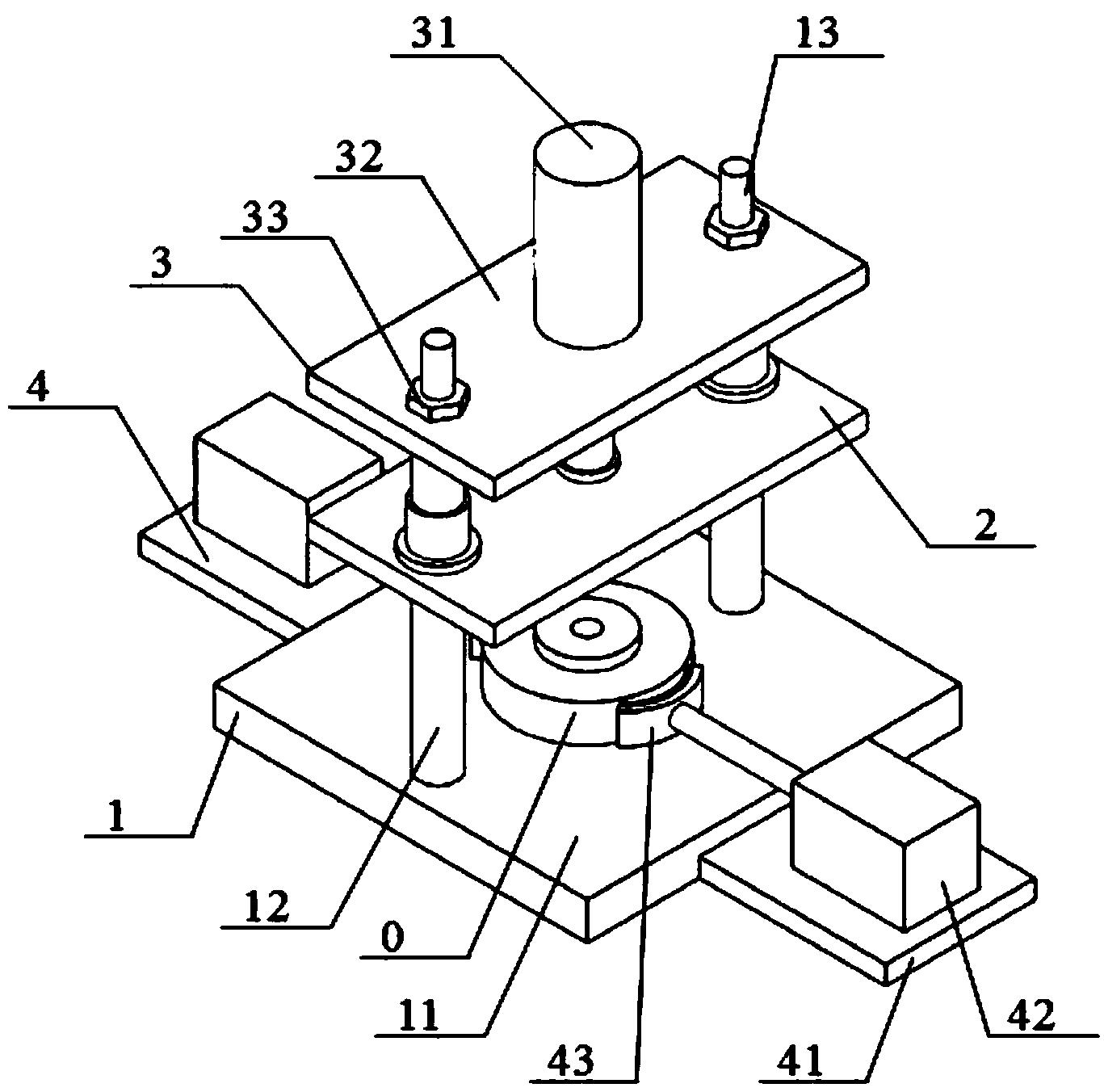 31
13
32
33
3
4
2
1
12
0
11
43
41
42