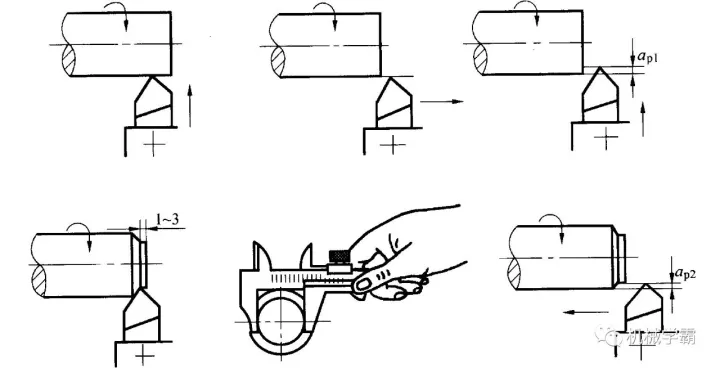 $a_{p1}$

1~3

$a_{p2}$

机械学霸