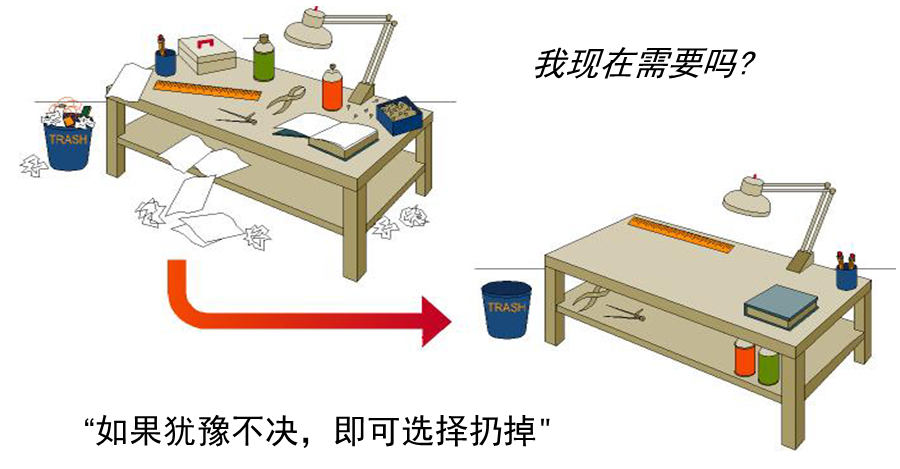 我现在需要吗?

TRASH

TRASH

“如果犹豫不决，即可选择扔掉"