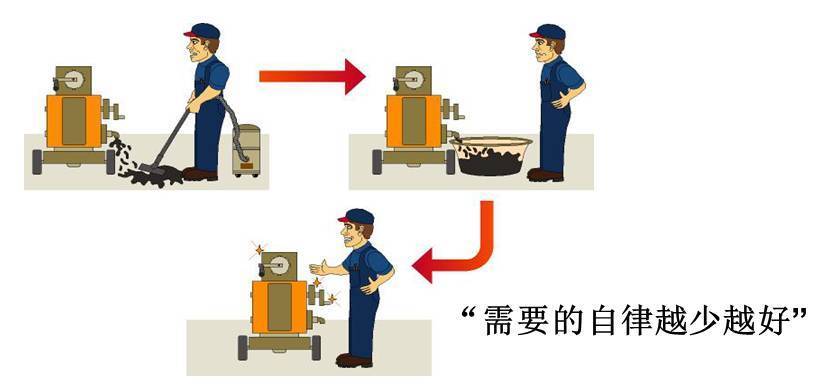 “需要的自律越少越好”